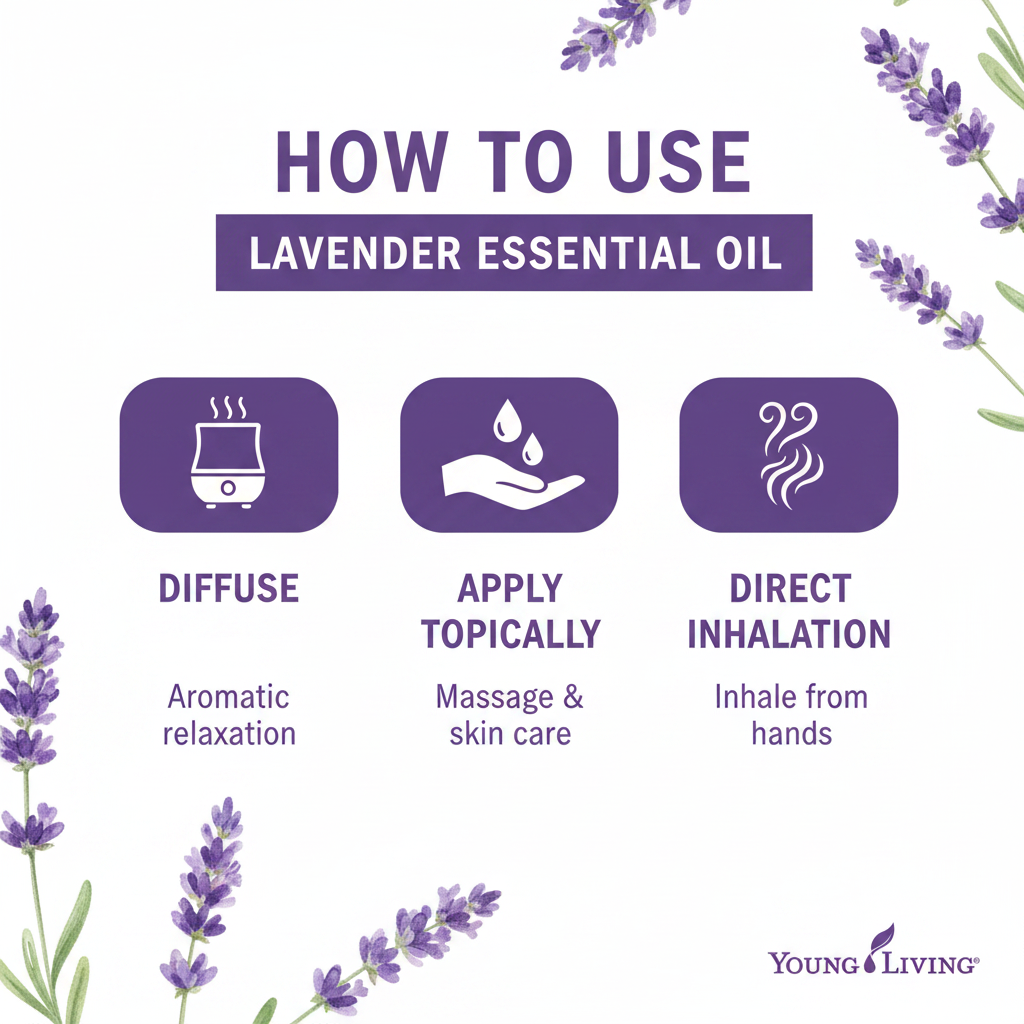 HOW TO USE

LAVENDER ESSENTIAL OIL

DIFFUSE

Aromatic relaxation

APPLY TOPICALLY

Massage & skin care

DIRECT INHALATION

Inhale from hands

YOUNG LIVING®